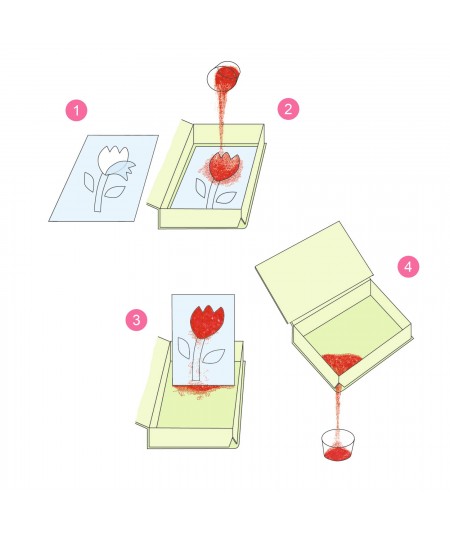 1

2

3

4